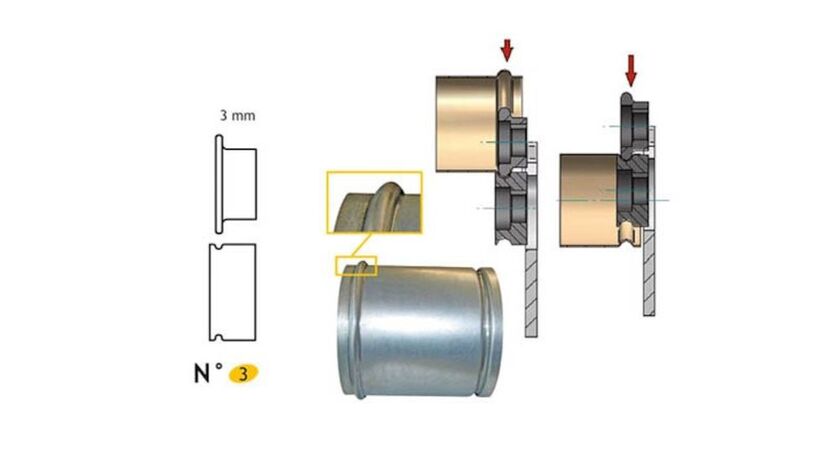 3 mm

N° 3