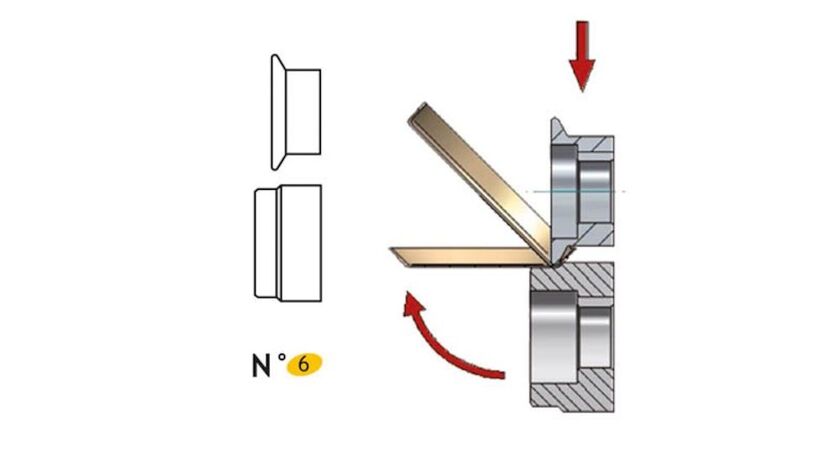 N° 6