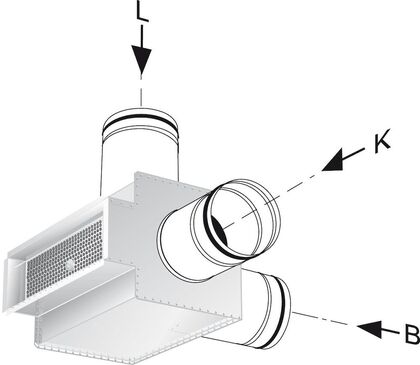 L
K
B