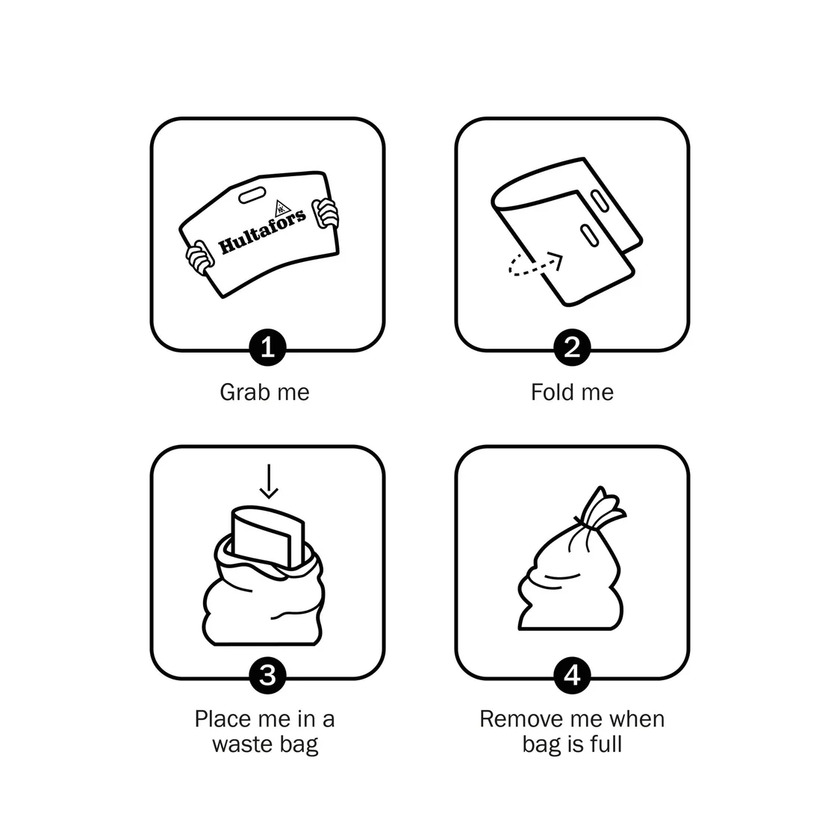 Hultafors

1

Grab me

2

Fold me

3

Place me in a waste bag

4

Remove me when bag is full